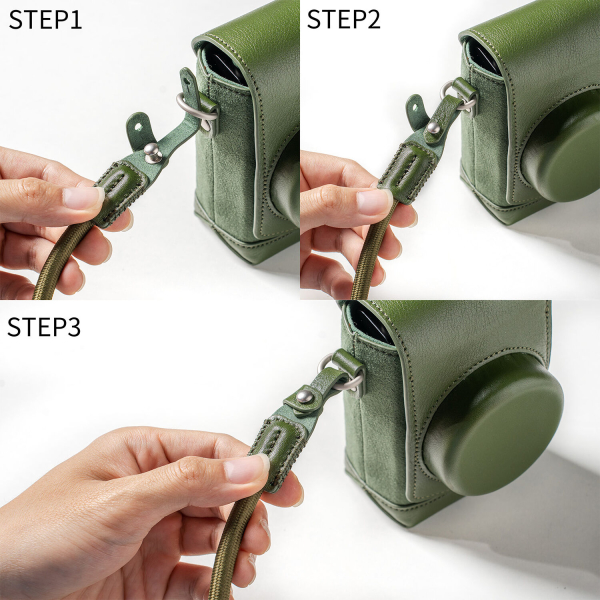 STEP1

STEP2

STEP3